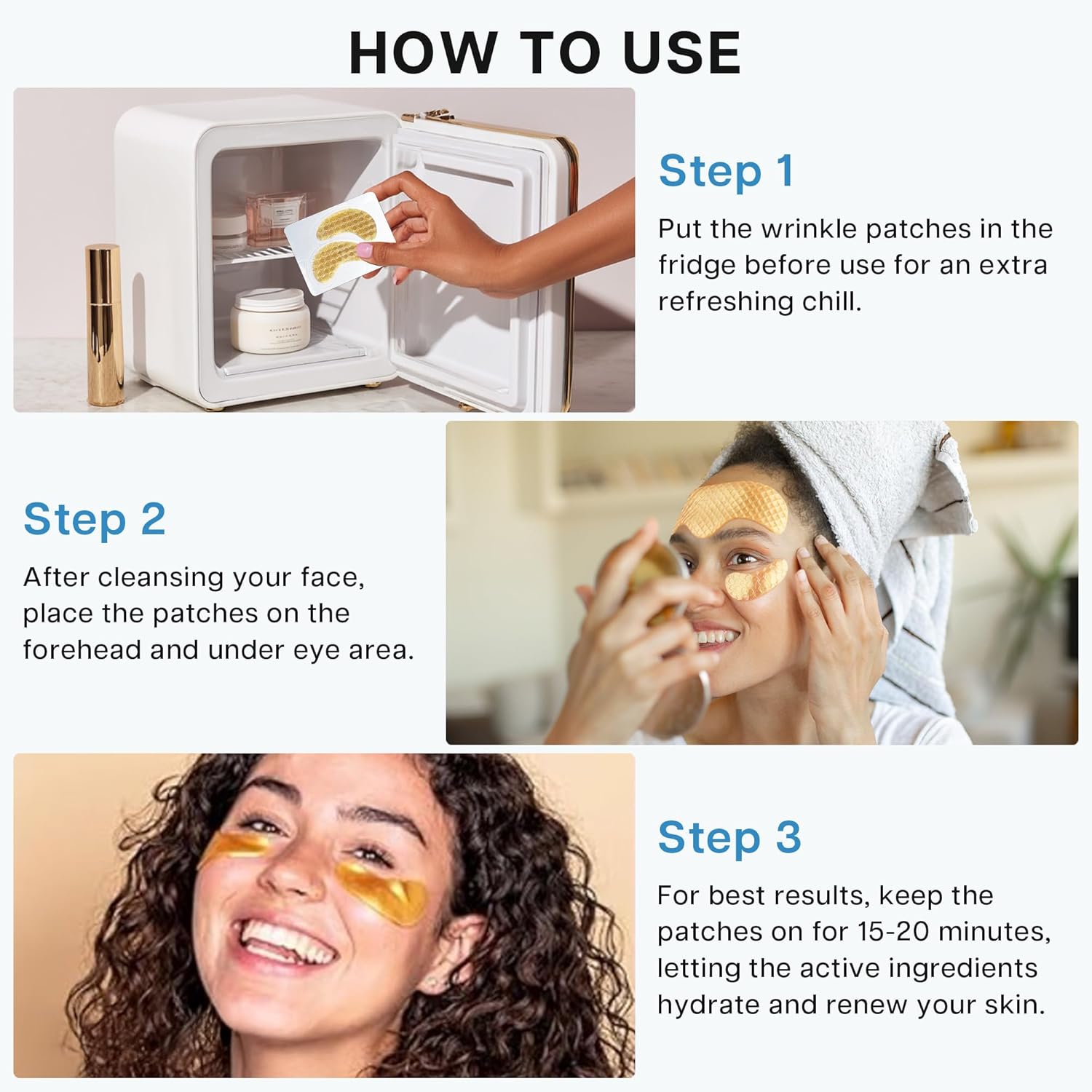 HOW TO USE

Step 1

Put the wrinkle patches in the fridge before use for an extra refreshing chill.

Step 2

After cleansing your face, place the patches on the forehead and under eye area.

Step 3

For best results, keep the patches on for 15-20 minutes, letting the active ingredients hydrate and renew your skin.